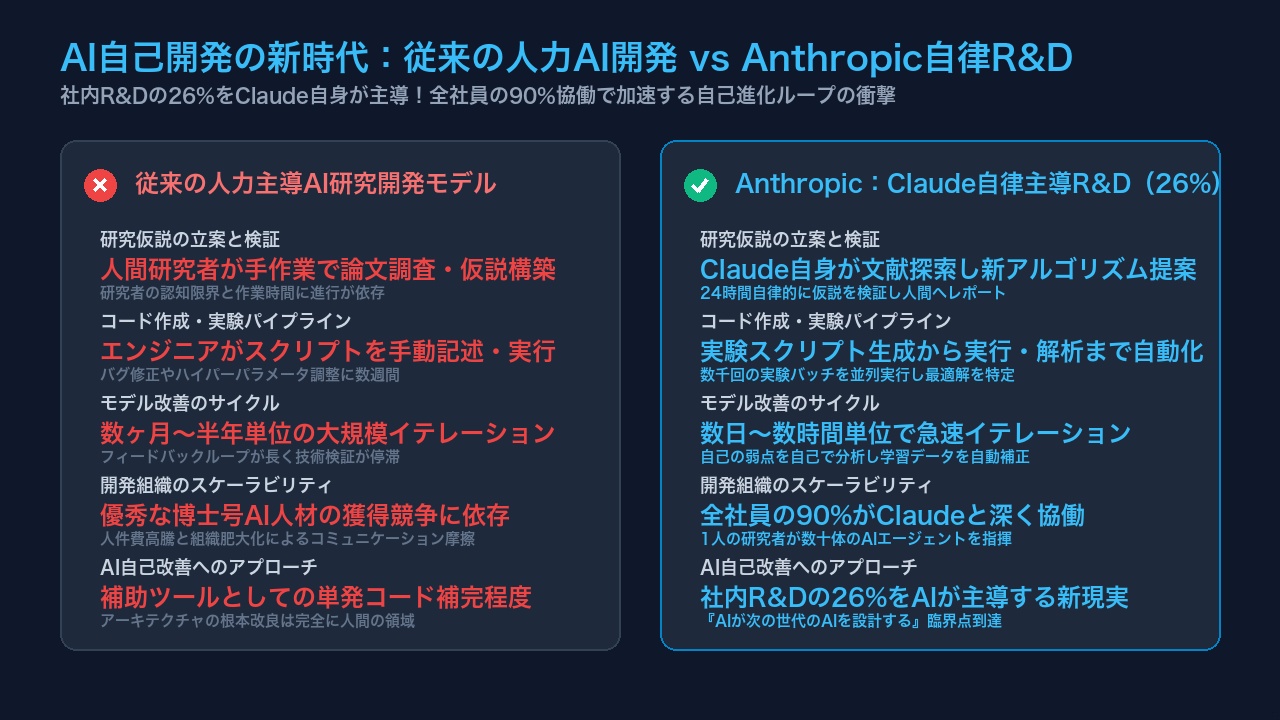 AI自己開発の新時代：従来の人力AI開発 vs Anthropic自律R&D

社内R&Dの26%をClaude自身が主導！全社員の90%協働で加速する自己進化ループの衝撃

従来の人力主導AI研究開発モデル

研究仮説の立案と検証

人間研究者が手作業で論文調査・仮説構築

研究者の認知限界と作業時間に進行が依存

コード作成・実験パイプライン

エンジニアがスクリプトを手動記述・実行

バグ修正やハイパーパラメータ調整に数週間

モデル改善のサイクル

数ヶ月〜半年単位の大規模イテレーション

フィードバックループが長く技術検証が停滞

開発組織のスケーラビリティ

優秀な博士号AI人材の獲得競争に依存

人件費高騰と組織肥大化によるコミュニケーション摩擦

AI自己改善へのアプローチ

補助ツールとしての単発コード補完程度

アーキテクチャの根本改良は完全に人間の領域

Anthropic：Claude自律主導R&D（26%）

研究仮説の立案と検証

Claude自身が文献探索し新アルゴリズム提案

24時間自律的に仮説を検証し人間へレポート

コード作成・実験パイプライン

実験スクリプト生成から実行・解析まで自動化

数千回の実験バッチを並列実行し最適解を特定

モデル改善のサイクル

数日〜数時間単位で急速イテレーション

自己の弱点を自己で分析し学習データを自動補正

開発組織のスケーラビリティ

全社員の90%がClaudeと深く協働

1人の研究者が数十体のAIエージェントを指揮

AI自己改善へのアプローチ

社内R&Dの26%をAIが主導する新現実

『AIが次の世代のAIを設計する』臨界点到達