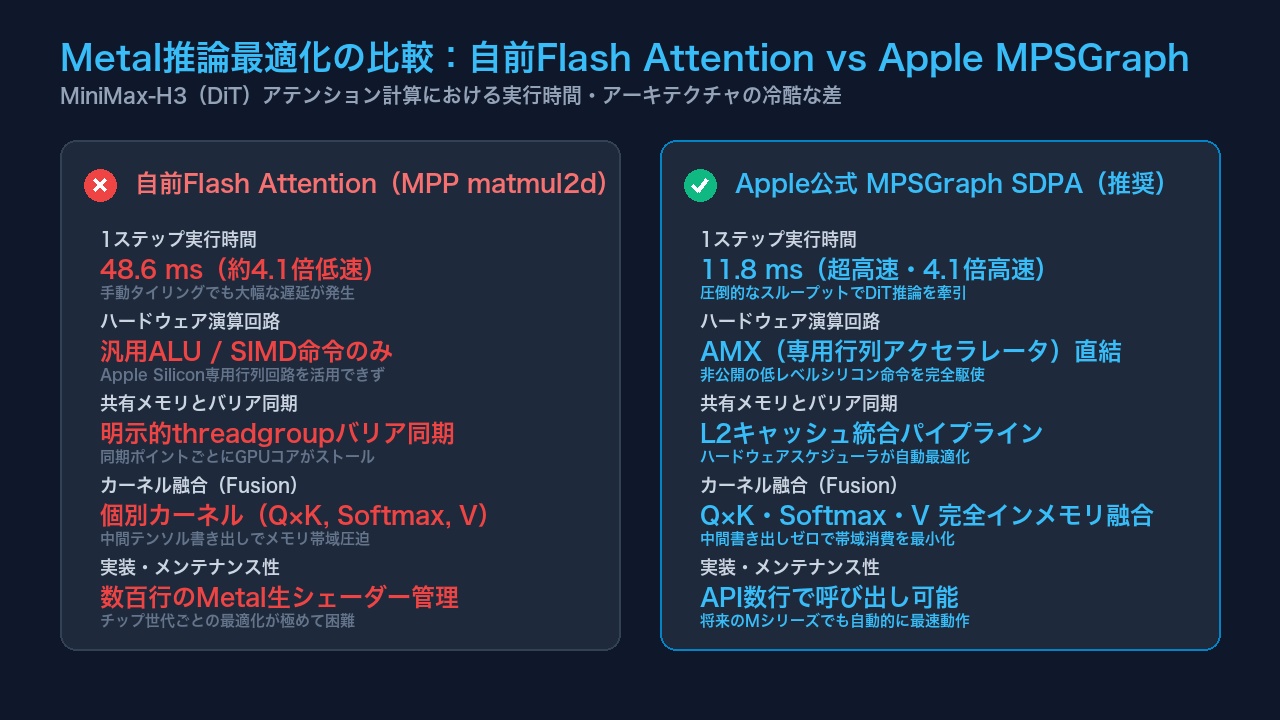 Metal推論最適化の比較：自前Flash Attention vs Apple MPSGraph
MiniMax-H3（DiT）アテンション計算における実行時間・アーキテクチャの冷酷な差

自前Flash Attention（MPP matmul2d）

1ステップ実行時間
48.6 ms（約4.1倍低速）
手動タイリングでも大幅な遅延が発生

ハードウェア演算回路
汎用ALU / SIMD命令のみ
Apple Silicon専用行列回路を活用できず

共有メモリとバリア同期
明示的threadgroupバリア同期
同期ポイントごとにGPUコアがストール

カーネル融合（Fusion）
個別カーネル（Q×K, Softmax, V）
中間テンソル書き出しでメモリ帯域圧迫

実装・メンテナンス性
数百行のMetal生シェーダー管理
チップ世代ごとの最適化が極めて困難

Apple公式 MPSGraph SDPA（推奨）

1ステップ実行時間
11.8 ms（超高速・4.1倍高速）
圧倒的なスループットでDiT推論を牽引

ハードウェア演算回路
AMX（専用行列アクセラレータ）直結
非公開の低レベルシリコン命令を完全駆使

共有メモリとバリア同期
L2キャッシュ統合パイプライン
ハードウェアスケジューラが自動最適化

カーネル融合（Fusion）
Q×K・Softmax・V 完全インメモリ融合
中間書き出しゼロで帯域消費を最小化

実装・メンテナンス性
API数行で呼び出し可能
将来のMシリーズでも自動的に最速動作